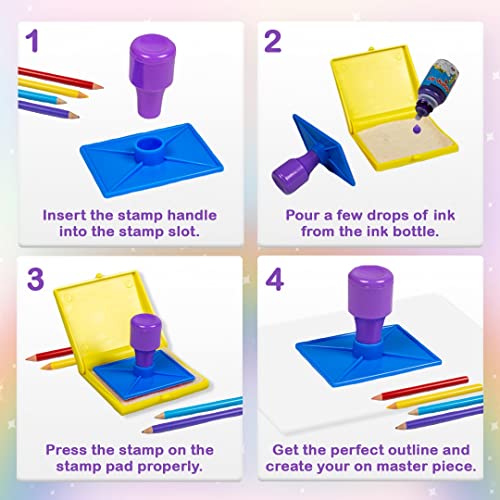 1

Insert the stamp handle into the stamp slot.

2

Pour a few drops of ink from the ink bottle.

3

Press the stamp on the stamp pad properly.

4

Get the perfect outline and create your on master piece.