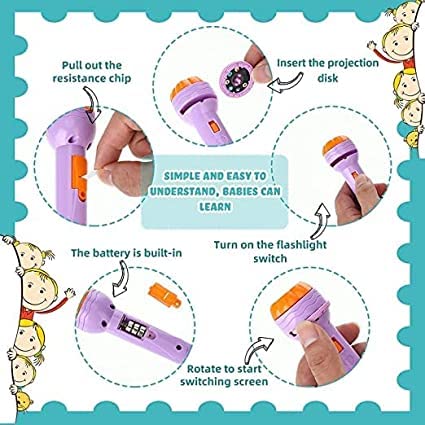 Pull out the resistance chip

Insert the projection disk

SIMPLE AND EASY TO UNDERSTAND, BABIES CAN LEARN

Turn on the flashlight switch

The battery is built-in

Rotate to start switching screen